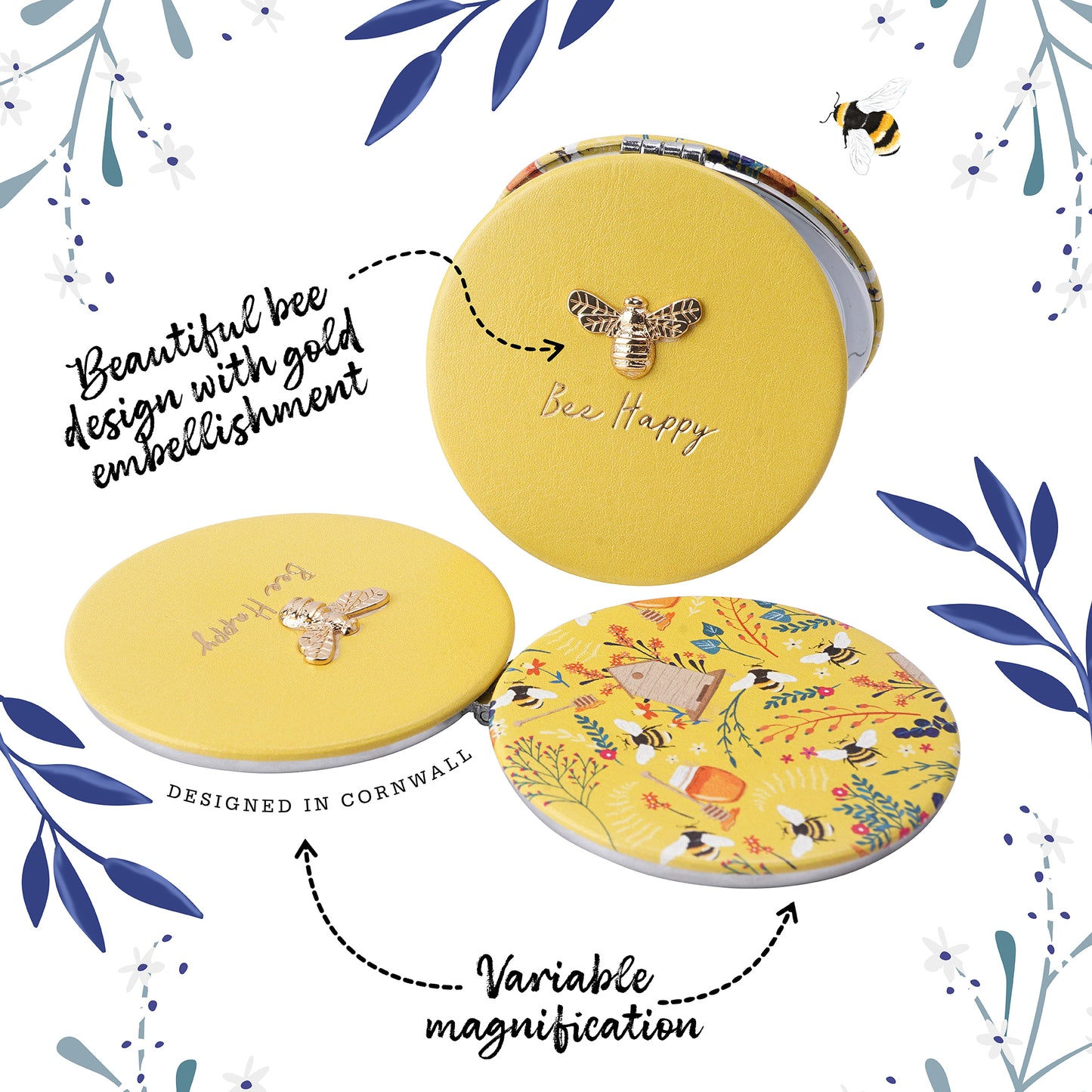 Beautiful bee design with gold embellishment

Bee Happy

Bee Happy

DESIGNED IN CORNWALL

Variable magnification